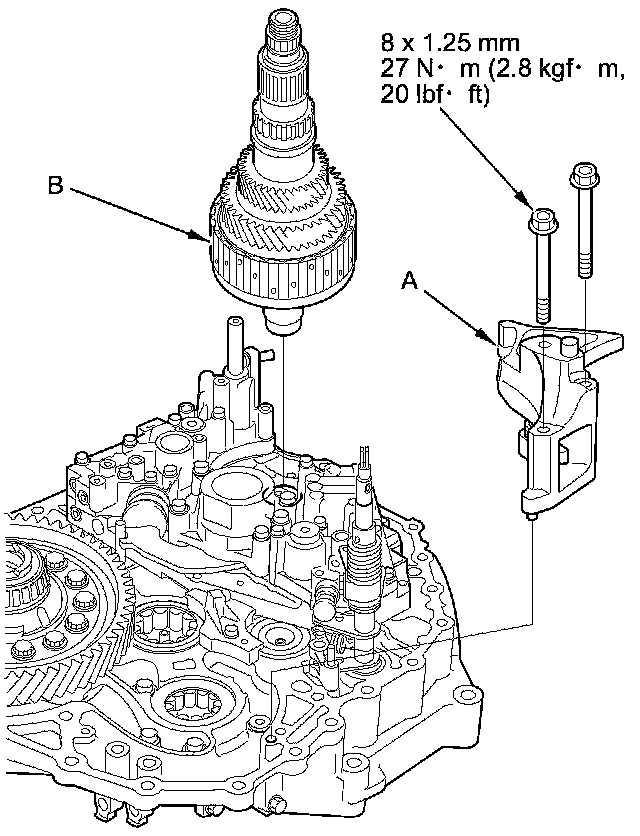 8 x 1.25 mm
27 N· m (2.8 kgf· m,
20 lbf· ft)

B

A