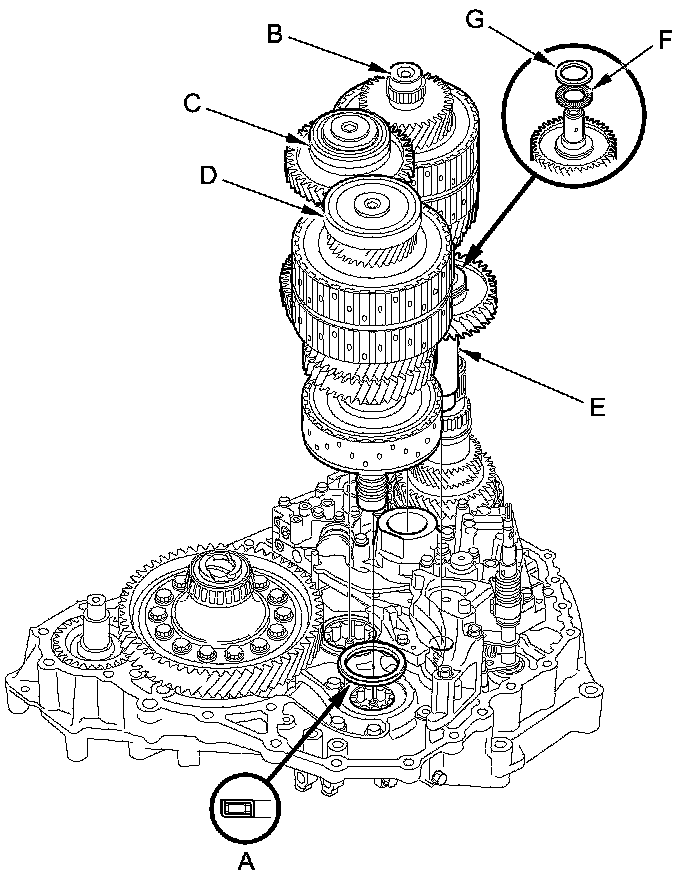 B
G
F
C
D
E
A