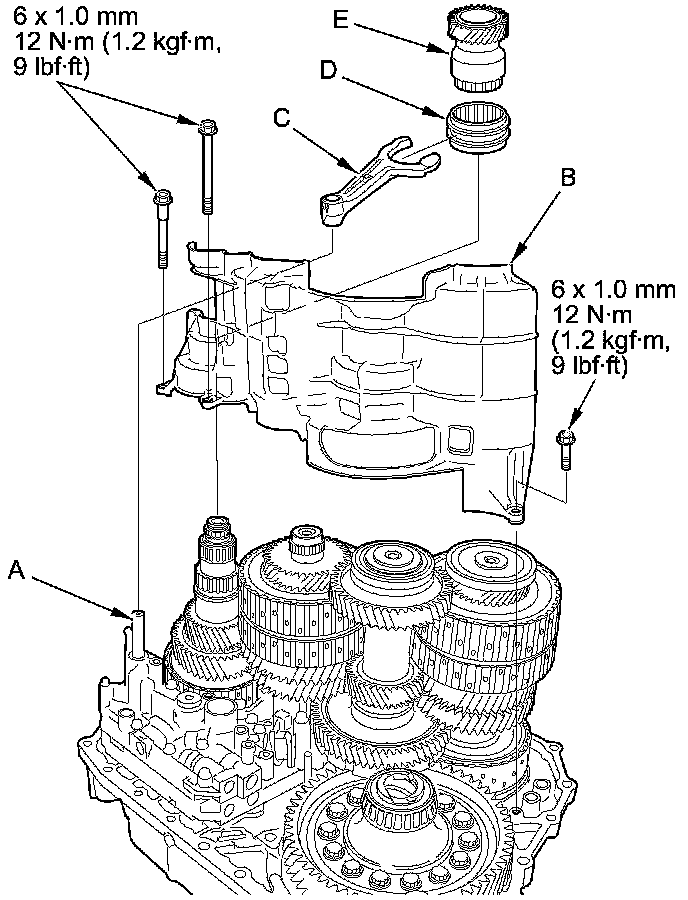 6 x 1.0 mm
12 N·m (1.2 kgf·m, 9 lbf·ft)

E

D

C

B

6 x 1.0 mm
12 N·m
(1.2 kgf·m, 9 lbf·ft)

A