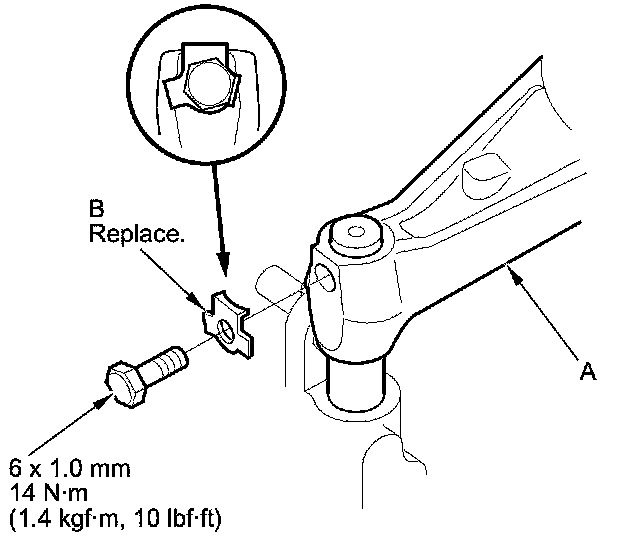 B
Replace.

A

6 x 1.0 mm
14 N·m
(1.4 kgf·m, 10 lbf·ft)