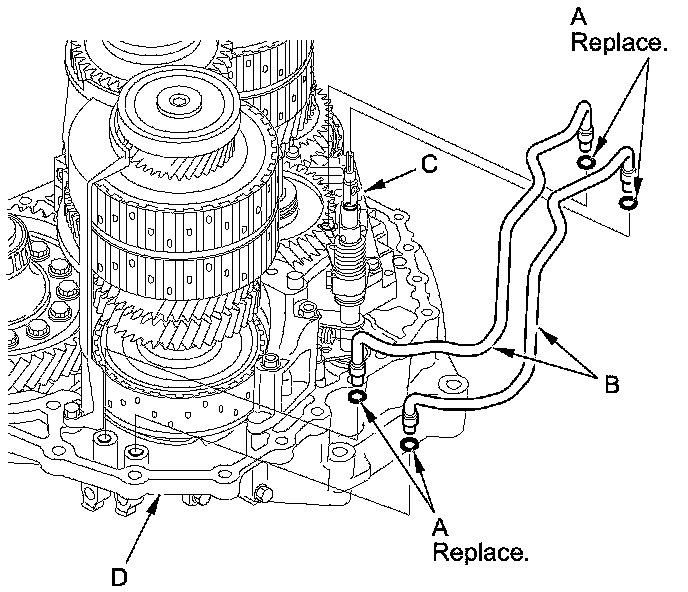 A
Replace.

C

B

A
Replace.

D