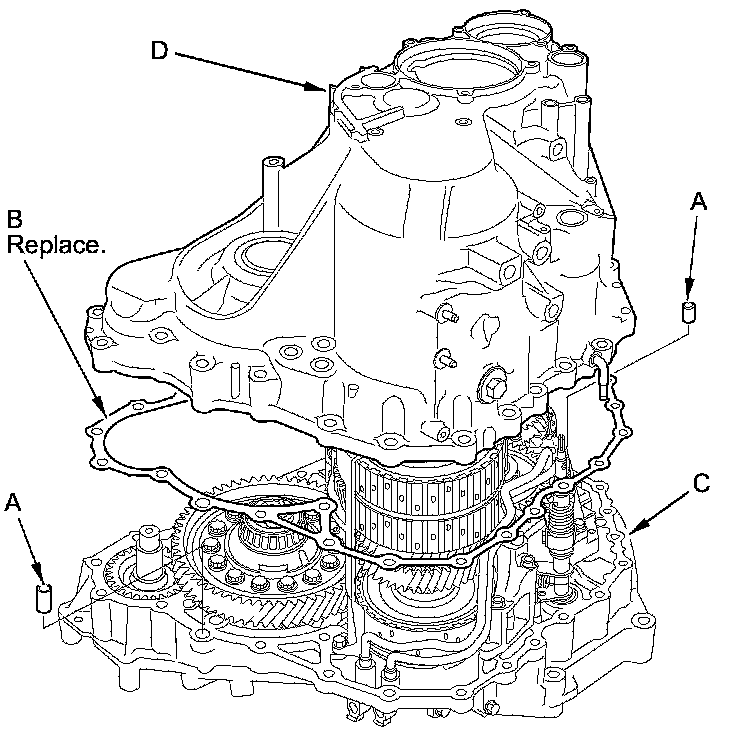 D

B
Replace.

A

A

C