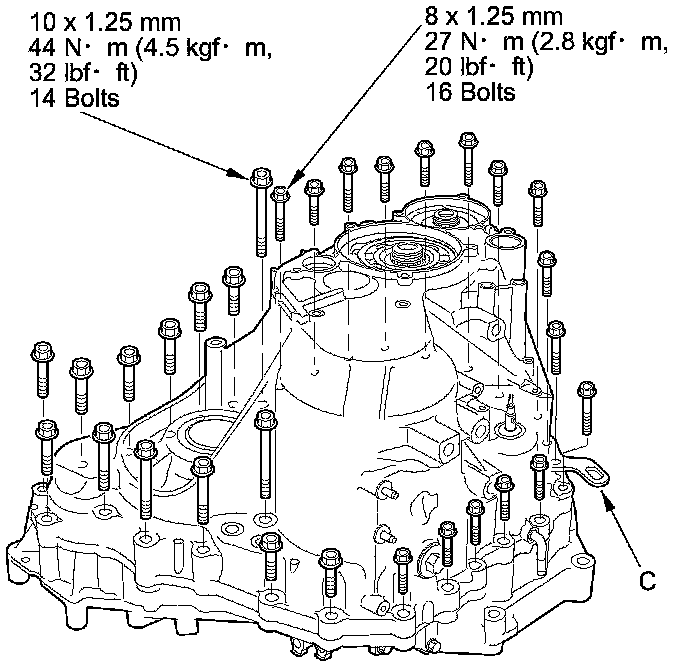 10 x 1.25 mm
44 N· m (4.5 kgf· m,
32 lbf· ft)
14 Bolts

8 x 1.25 mm
27 N· m (2.8 kgf· m,
20 lbf· ft)
16 Bolts

C