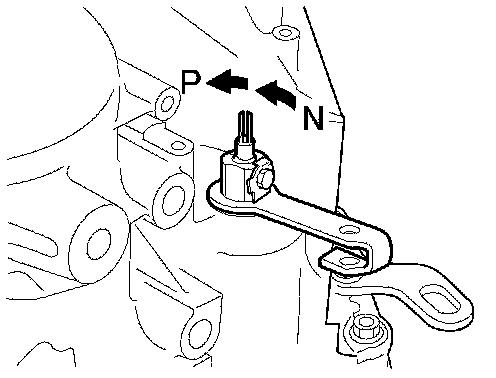 P
N