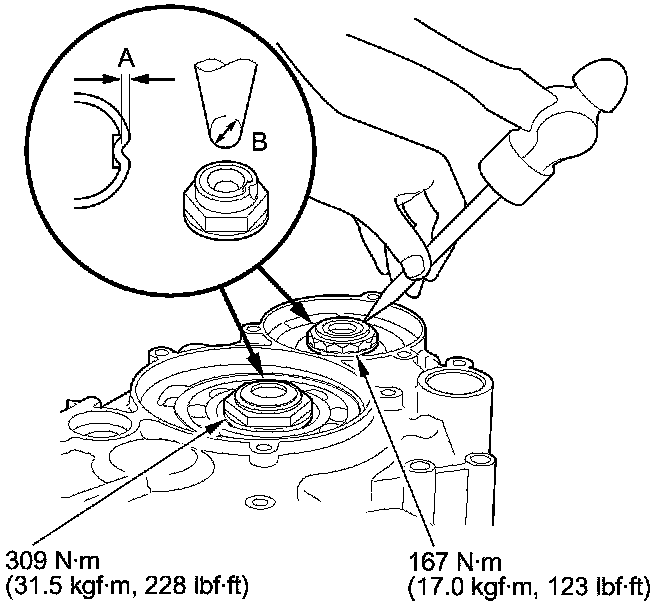 A

B

309 N·m
(31.5 kgf·m, 228 lbf·ft)

167 N·m
(17.0 kgf·m, 123 lbf·ft)