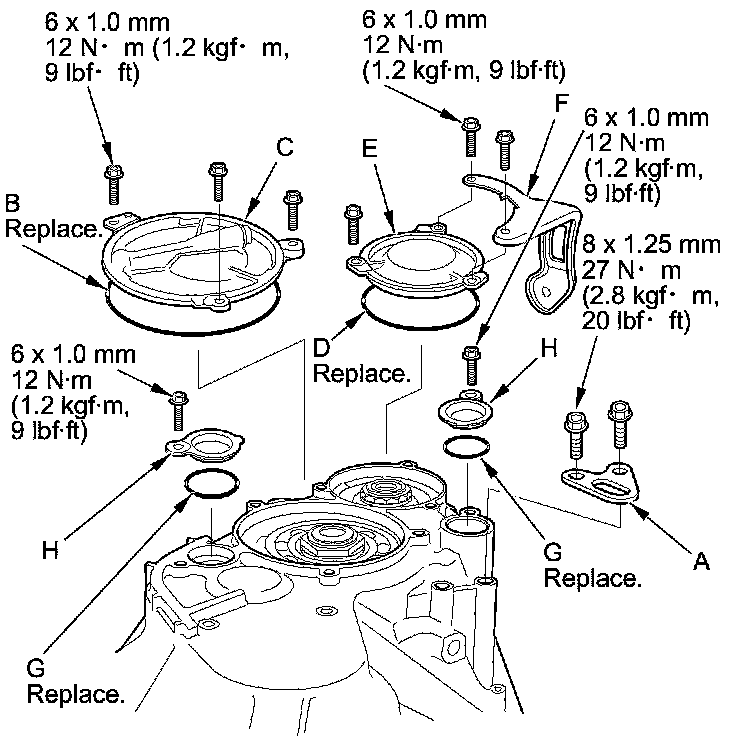 6 x 1.0 mm
12 N· m (1.2 kgf· m,
9 lbf· ft)

6 x 1.0 mm
12 N·m
(1.2 kgf·m, 9 lbf·ft)

F

6 x 1.0 mm
12 N·m
(1.2 kgf·m,
9 lbf·ft)

C

E

B
Replace.

8 x 1.25 mm
27 N· m
(2.8 kgf· m,
20 lbf· ft)

D
Replace.

6 x 1.0 mm
12 N·m
(1.2 kgf·m,
9 lbf·ft)

H

H

G
Replace.

A

G
Replace.