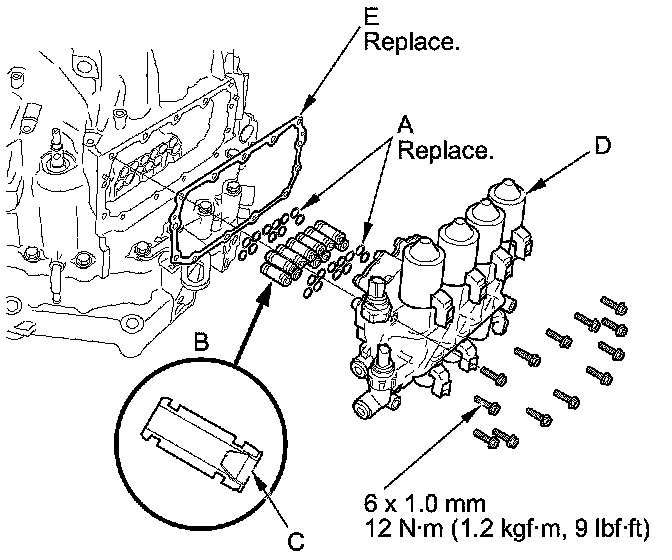 E
Replace.

A
Replace.

D

B

C

6 x 1.0 mm
12 N·m (1.2 kgf·m, 9 lbf·ft)