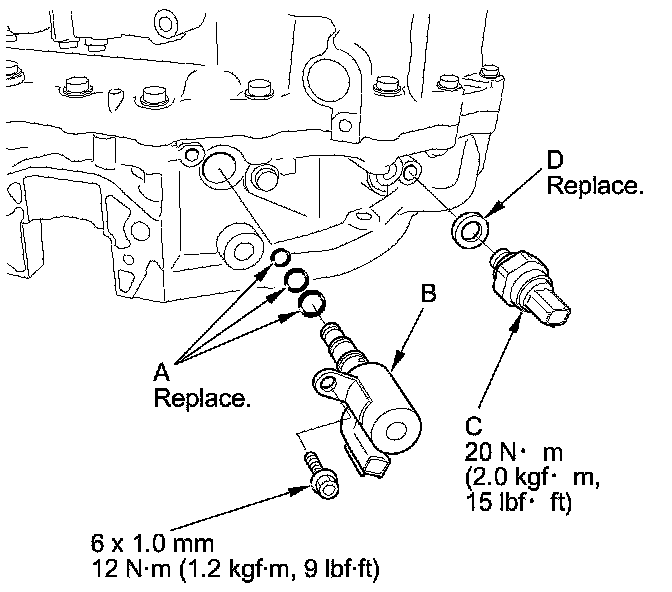 D
Replace.

B

A
Replace.

C
20 N· m
(2.0 kgf· m,
15 lbf· ft)

6 x 1.0 mm
12 N·m (1.2 kgf·m, 9 lbf·ft)