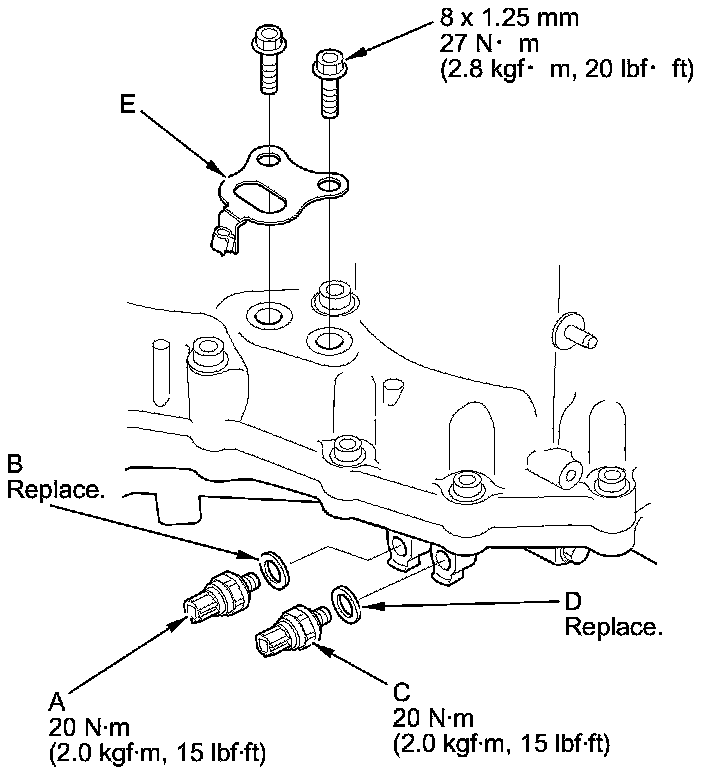 8 x 1.25 mm
27 N· m
(2.8 kgf· m, 20 lbf· ft)

E

B
Replace.

D
Replace.

A
20 N·m
(2.0 kgf·m, 15 lbf·ft)

C
20 N·m
(2.0 kgf·m, 15 lbf·ft)