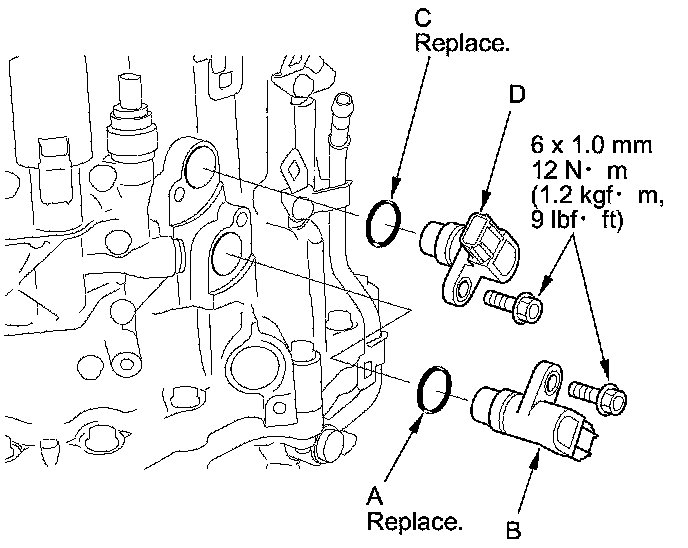 C
Replace.

D

6 x 1.0 mm
12 N· m
(1.2 kgf· m,
9 lbf· ft)

A
Replace.

B