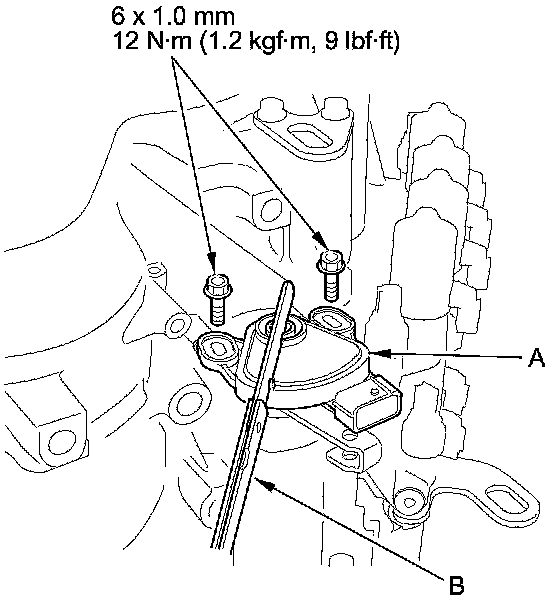 6 x 1.0 mm
12 N·m (1.2 kgf·m, 9 lbf·ft)

A

B