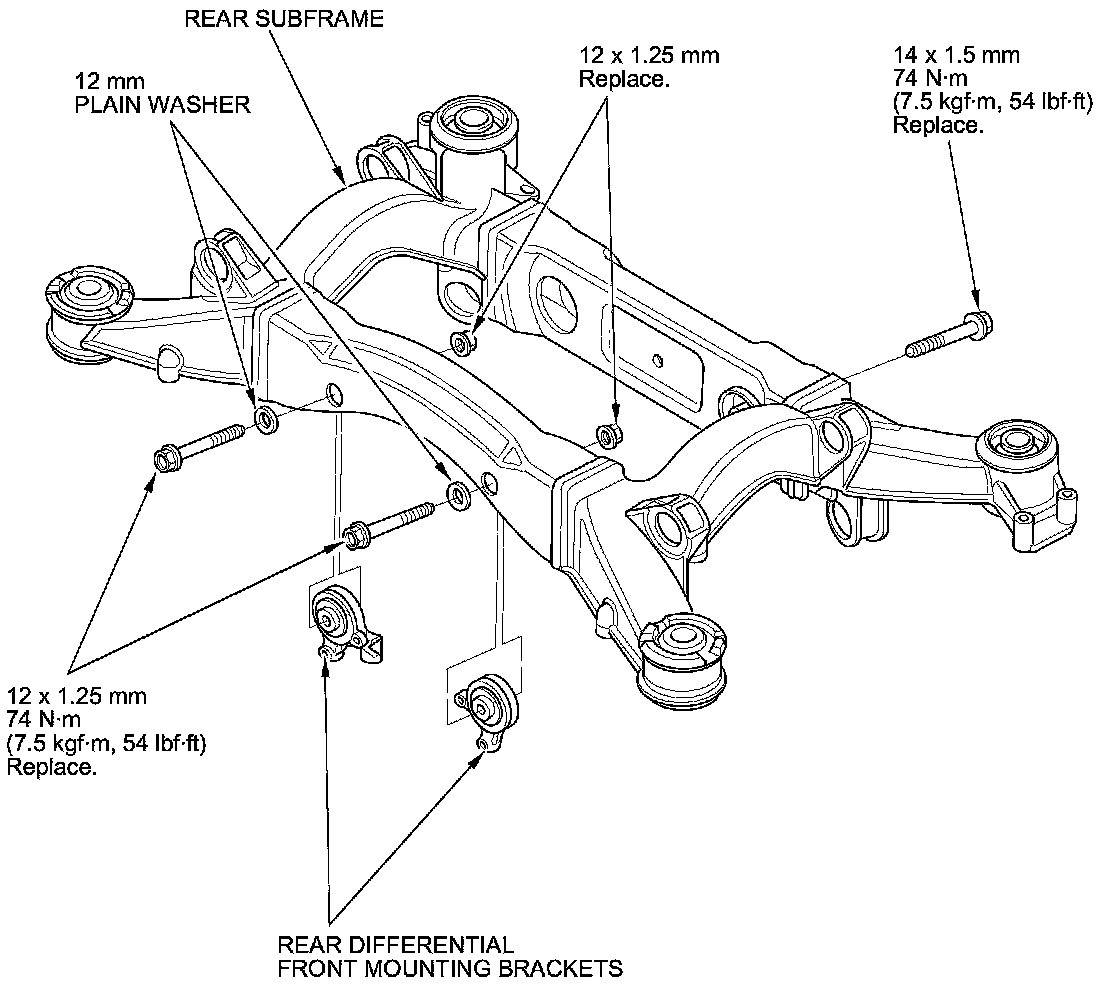 REAR SUBFRAME

12 mm
PLAIN WASHER

12 x 1.25 mm
Replace.

14 x 1.5 mm
74 N·m
(7.5 kgf·m, 54 lbf·ft)
Replace.

12 x 1.25 mm
74 N·m
(7.5 kgf·m, 54 lbf·ft)
Replace.

REAR DIFFERENTIAL
FRONT MOUNTING BRACKETS