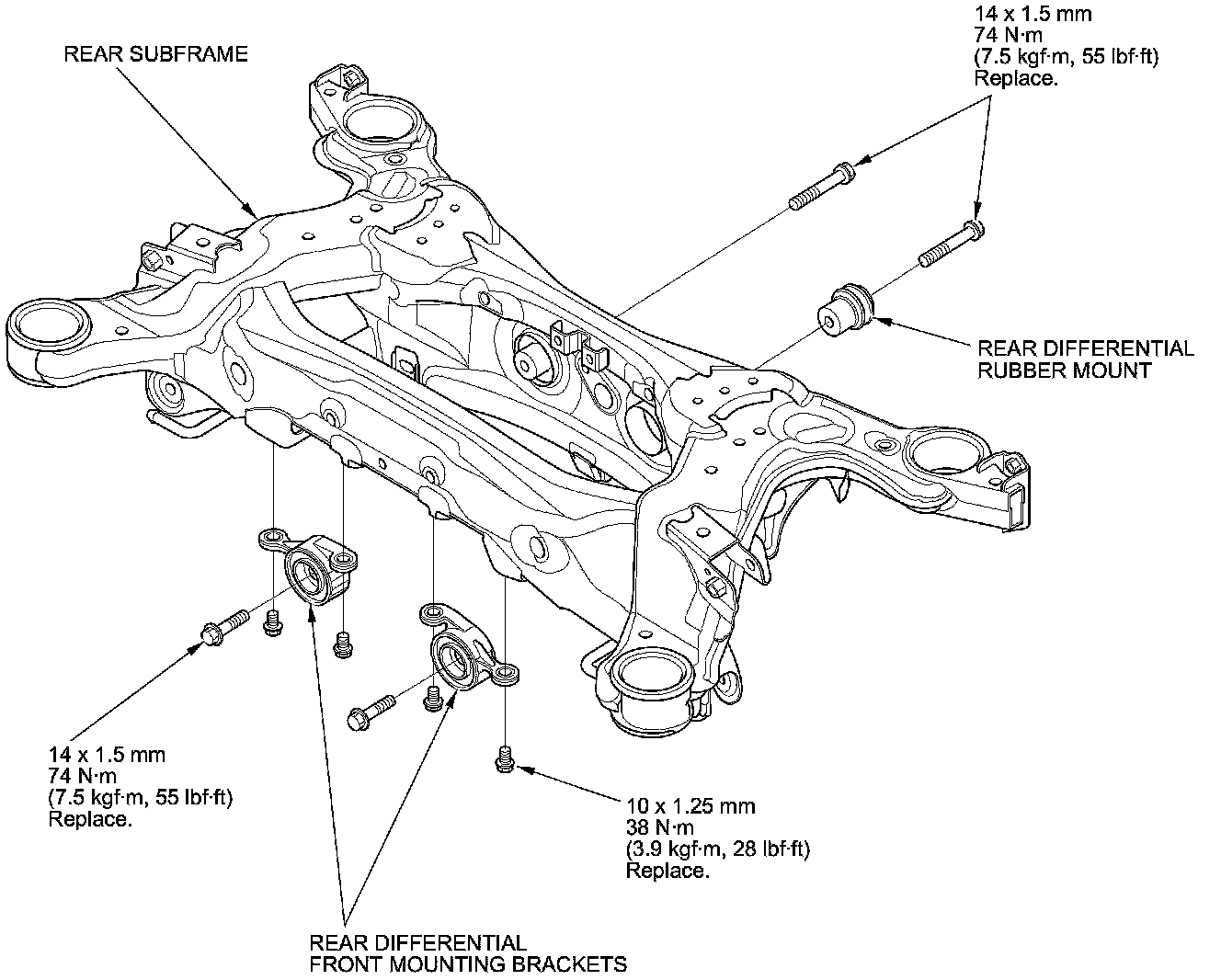 REAR SUBFRAME

14 x 1.5 mm
74 N·m
(7.5 kgf·m, 55 lbf·ft)
Replace.

REAR DIFFERENTIAL
RUBBER MOUNT

14 x 1.5 mm
74 N·m
(7.5 kgf·m, 55 lbf·ft)
Replace.

10 x 1.25 mm
38 N·m
(3.9 kgf·m, 28 lbf·ft)
Replace.

REAR DIFFERENTIAL
FRONT MOUNTING BRACKETS