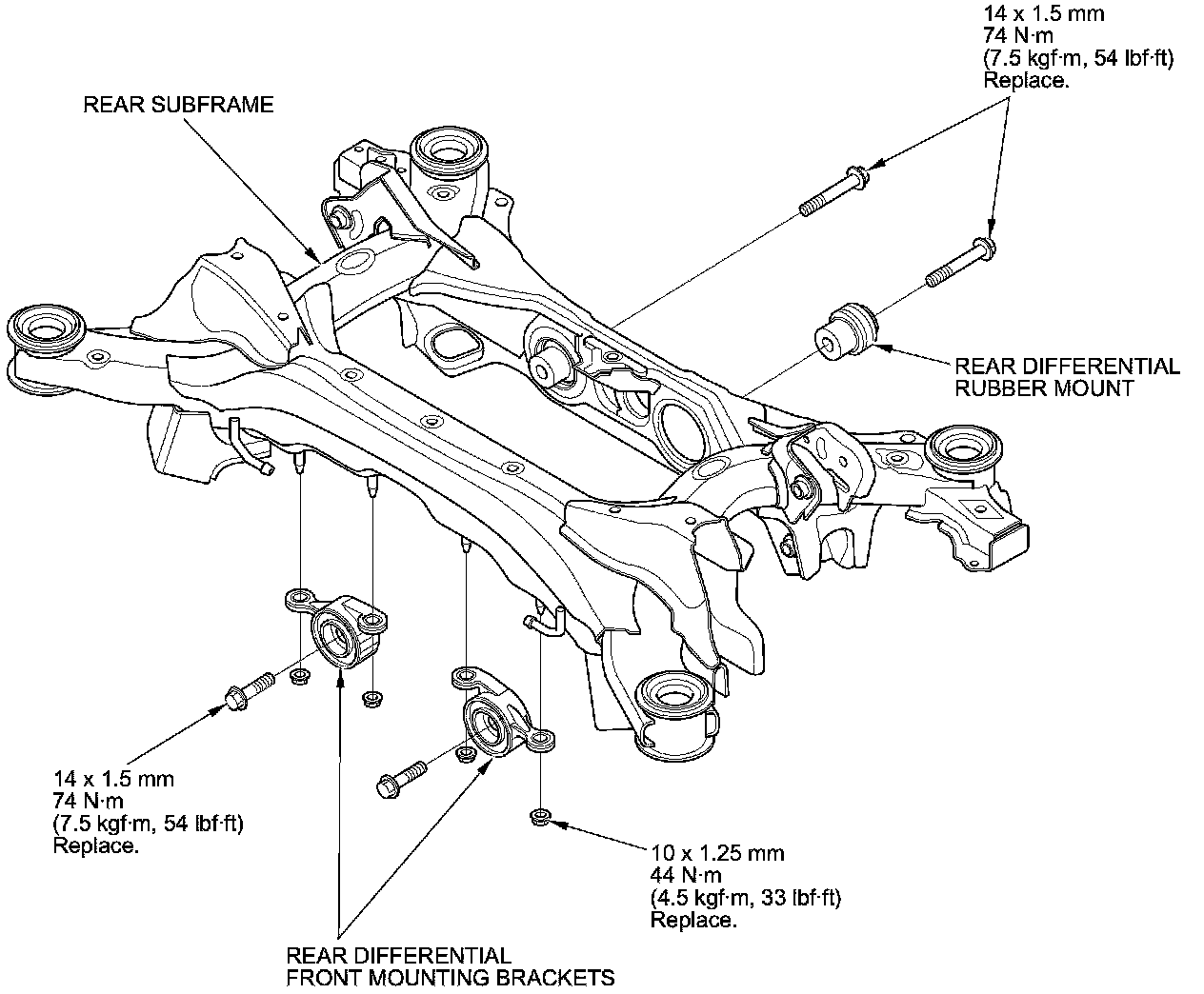 14 x 1.5 mm
74 N·m
(7.5 kgf·m, 54 lbf·ft)
Replace.

REAR SUBFRAME

REAR DIFFERENTIAL
RUBBER MOUNT

14 x 1.5 mm
74 N·m
(7.5 kgf·m, 54 lbf·ft)
Replace.

10 x 1.25 mm
44 N·m
(4.5 kgf·m, 33 lbf·ft)
Replace.

REAR DIFFERENTIAL
FRONT MOUNTING BRACKETS