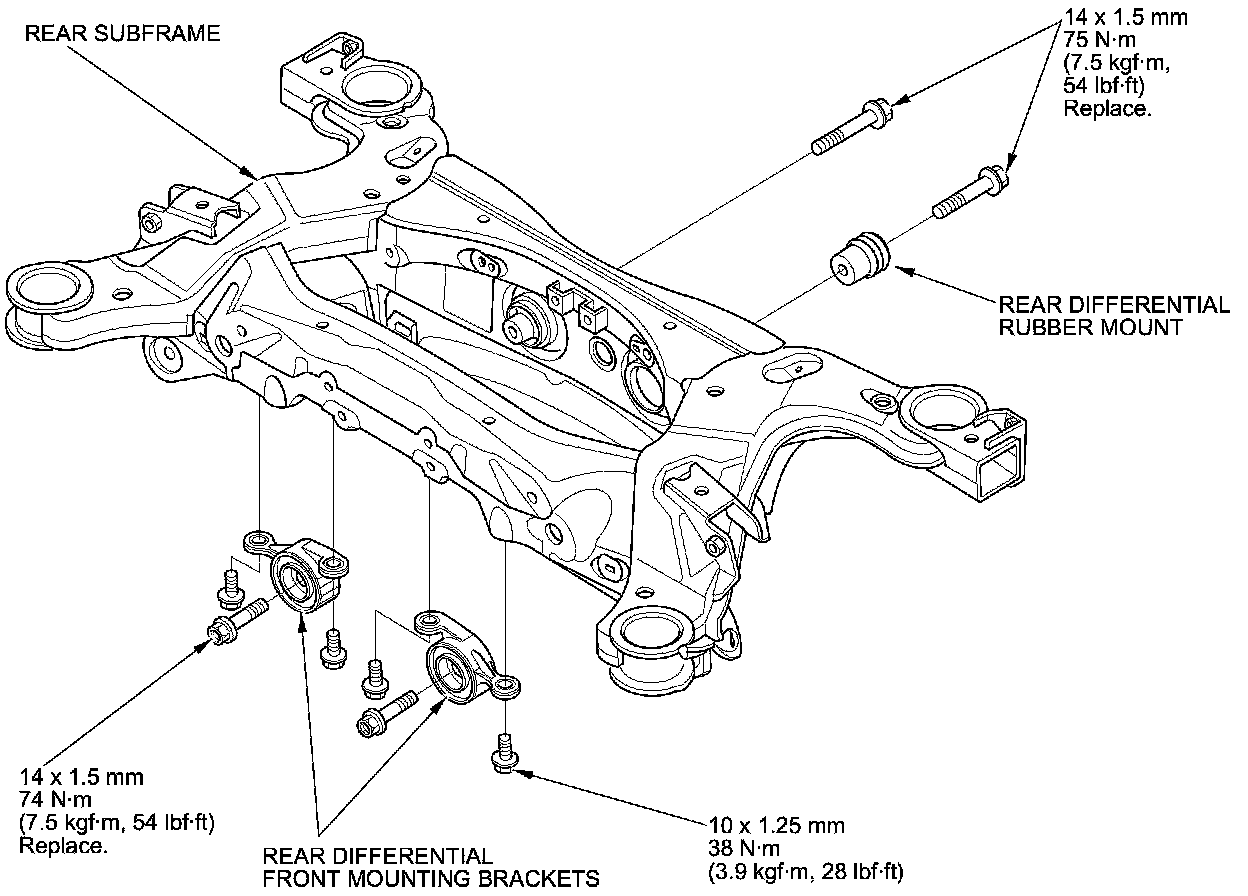 REAR SUBFRAME

14 x 1.5 mm
75 N·m
(7.5 kgf·m,
54 lbf·ft)
Replace.

REAR DIFFERENTIAL
RUBBER MOUNT

14 x 1.5 mm
74 N·m
(7.5 kgf·m, 54 lbf·ft)
Replace.

REAR DIFFERENTIAL
FRONT MOUNTING BRACKETS

10 x 1.25 mm
38 N·m
(3.9 kgf·m, 28 lbf·ft)