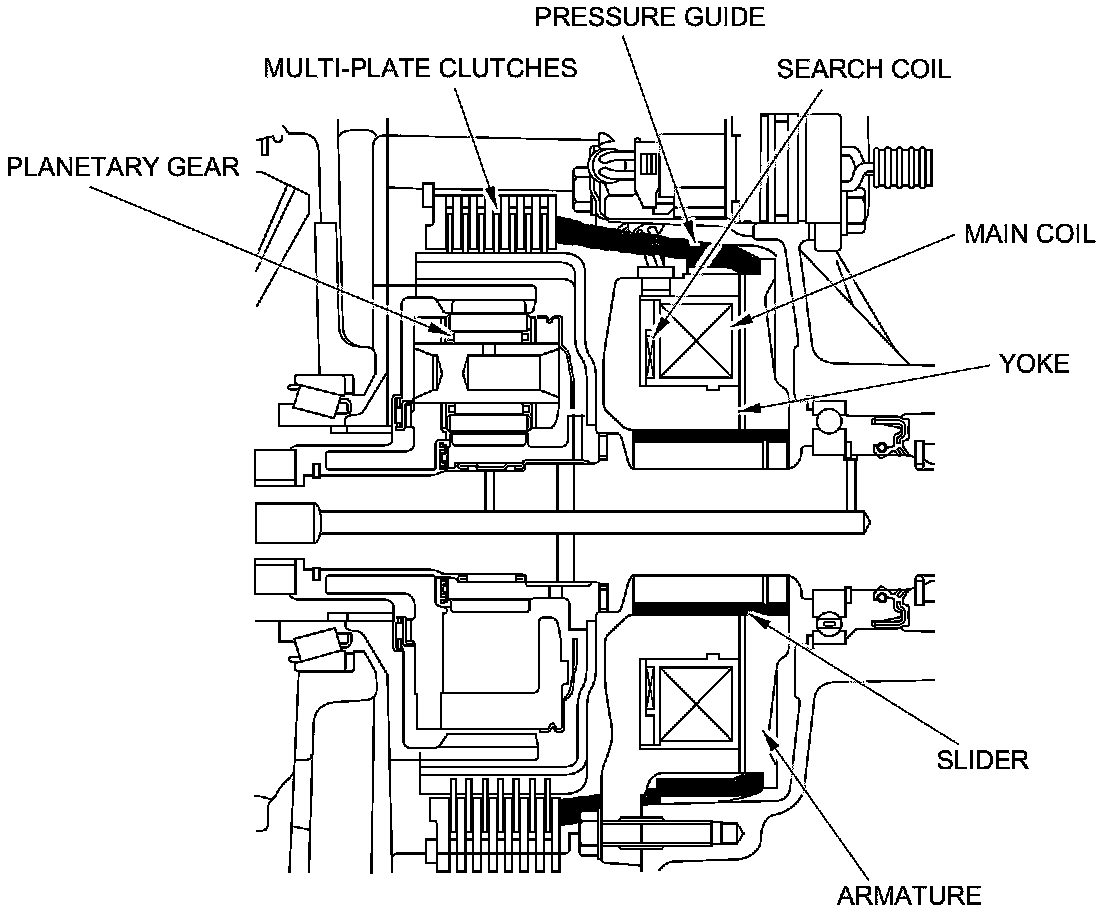 PRESSURE GUIDE
MULTI-PLATE CLUTCHES
SEARCH COIL
PLANETARY GEAR
MAIN COIL
YOKE
SLIDER
ARMATURE