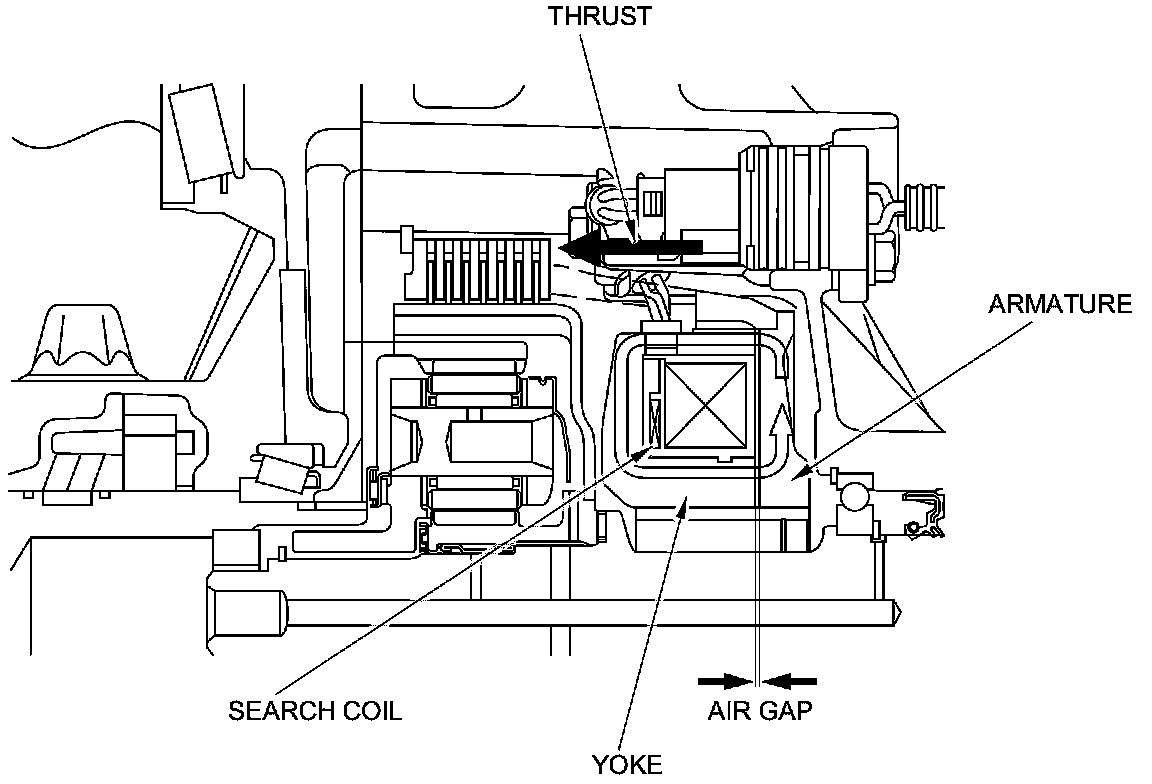 THRUST

ARMATURE

SEARCH COIL

AIR GAP

YOKE