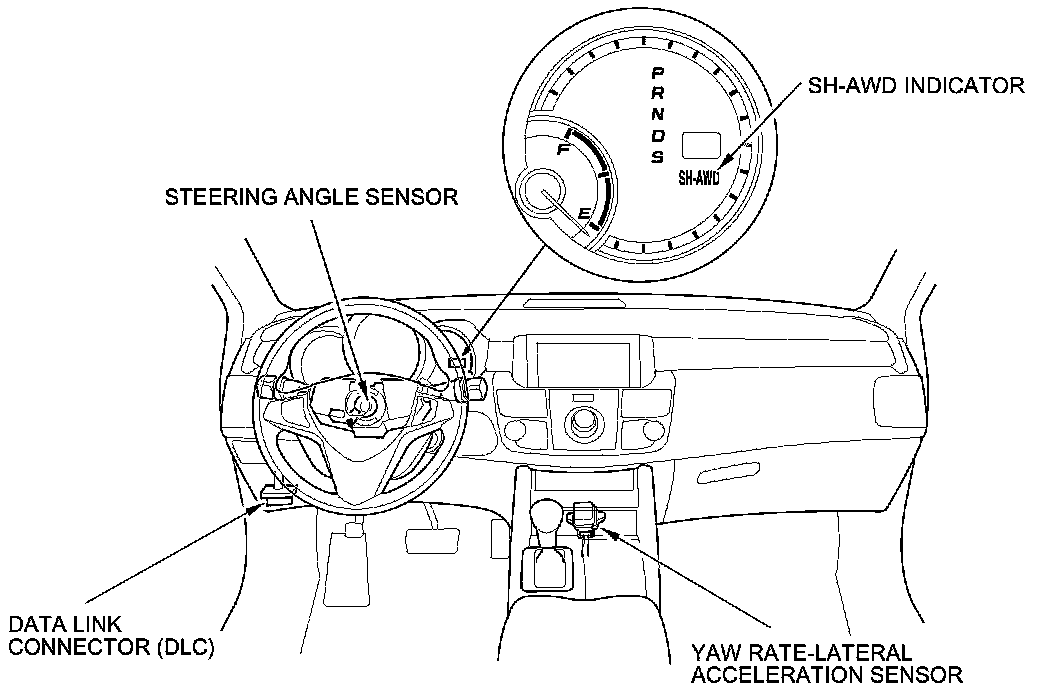 P
R
N
D
S

SH-AWD INDICATOR

F

E

SH-AWD

STEERING ANGLE SENSOR

DATA LINK
CONNECTOR (DLC)

YAW RATE-LATERAL
ACCELERATION SENSOR