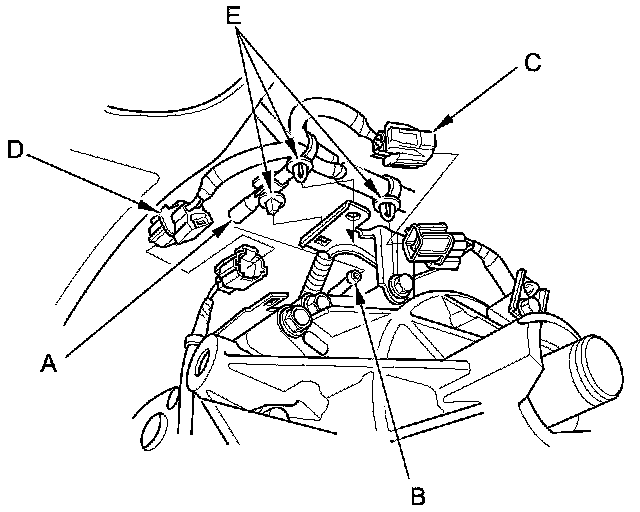 E
C
D
A
B