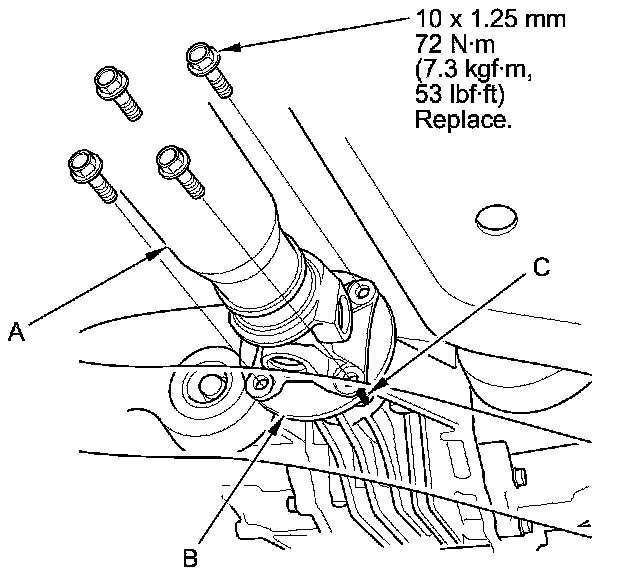 10 x 1.25 mm
72 N·m
(7.3 kgf·m,
53 lbf·ft)
Replace.

C

A

B