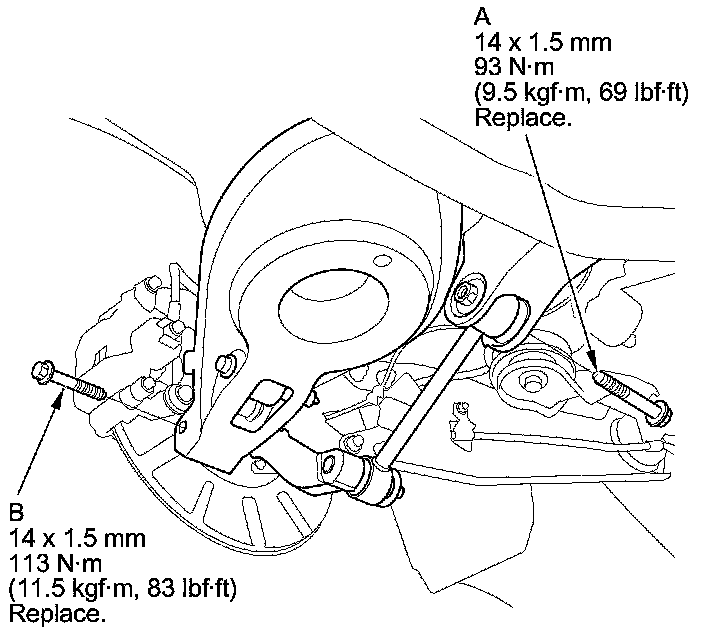 A
14 x 1.5 mm
93 N·m
(9.5 kgf·m, 69 lbf·ft)
Replace.

B
14 x 1.5 mm
113 N·m
(11.5 kgf·m, 83 lbf·ft)
Replace.