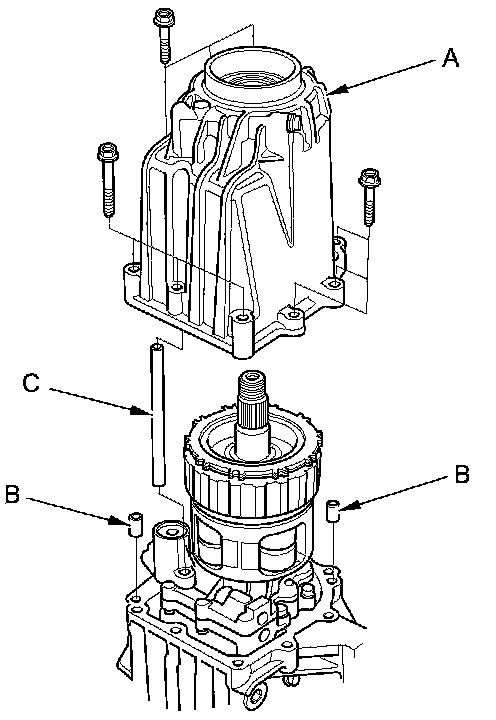 A

C

B

B