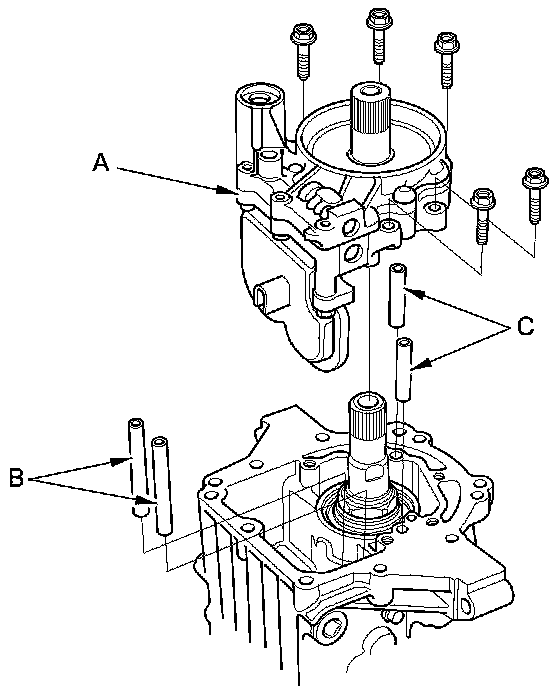 A

C

B