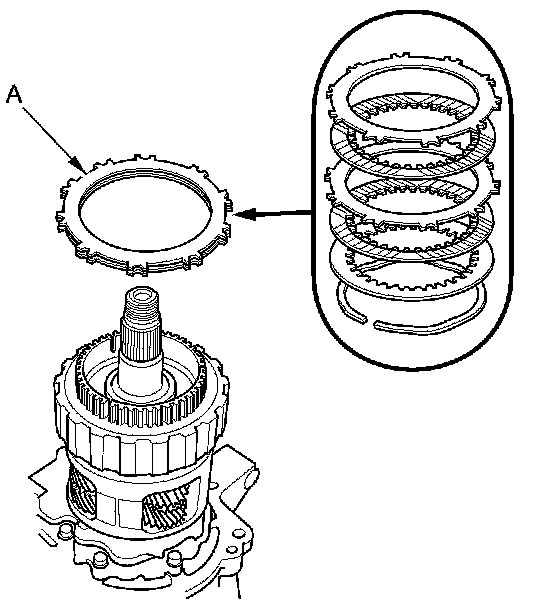 A