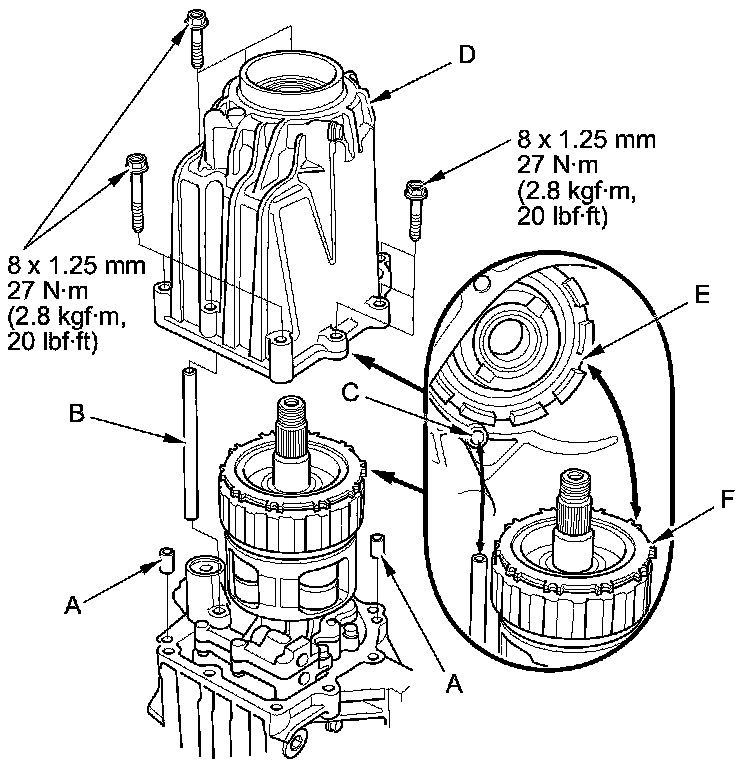 D

8 x 1.25 mm
27 N·m
(2.8 kgf·m,
20 lbf·ft)

8 x 1.25 mm
27 N·m
(2.8 kgf·m,
20 lbf·ft)

E

C

B

F

A

A