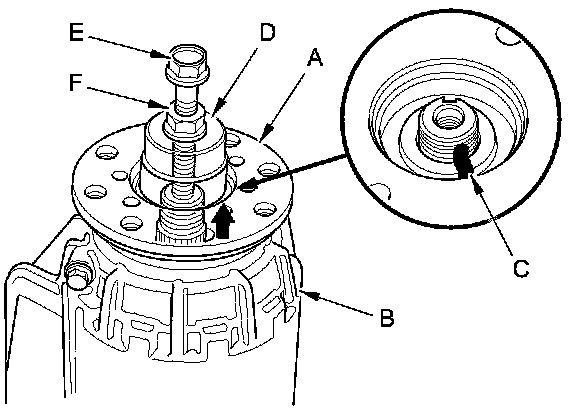 E
D
A
F
C
B