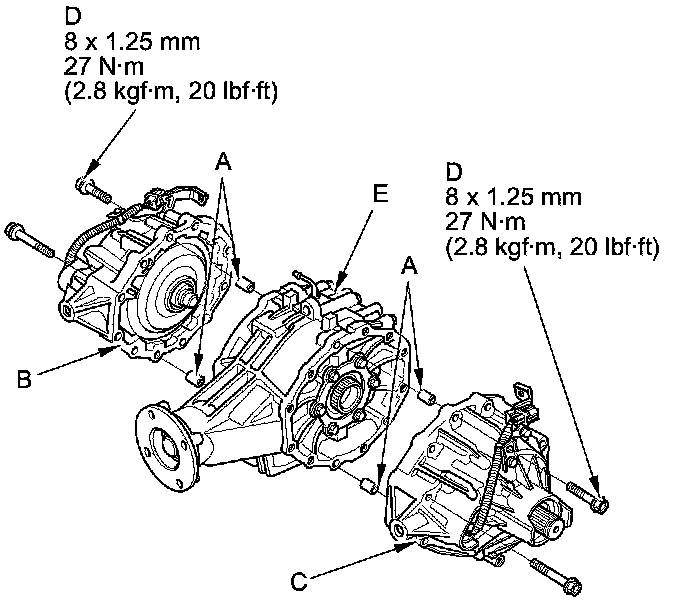 D
8 x 1.25 mm
27 N·m
(2.8 kgf·m, 20 lbf·ft)

A

E

D
8 x 1.25 mm
27 N·m
(2.8 kgf·m, 20 lbf·ft)

A

B

C