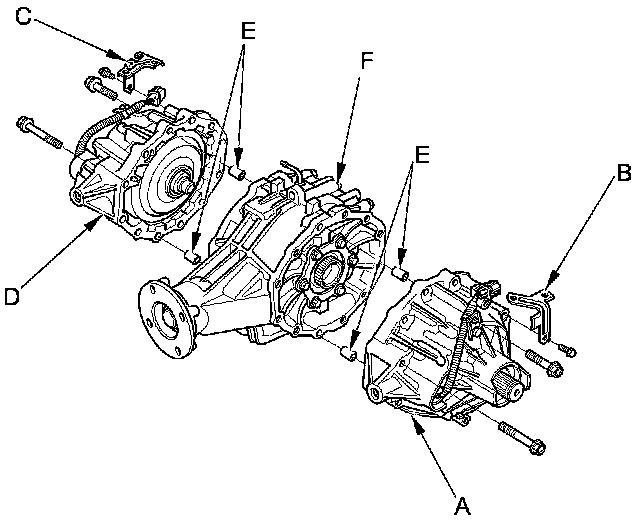 C
E
F
E
B
D
A