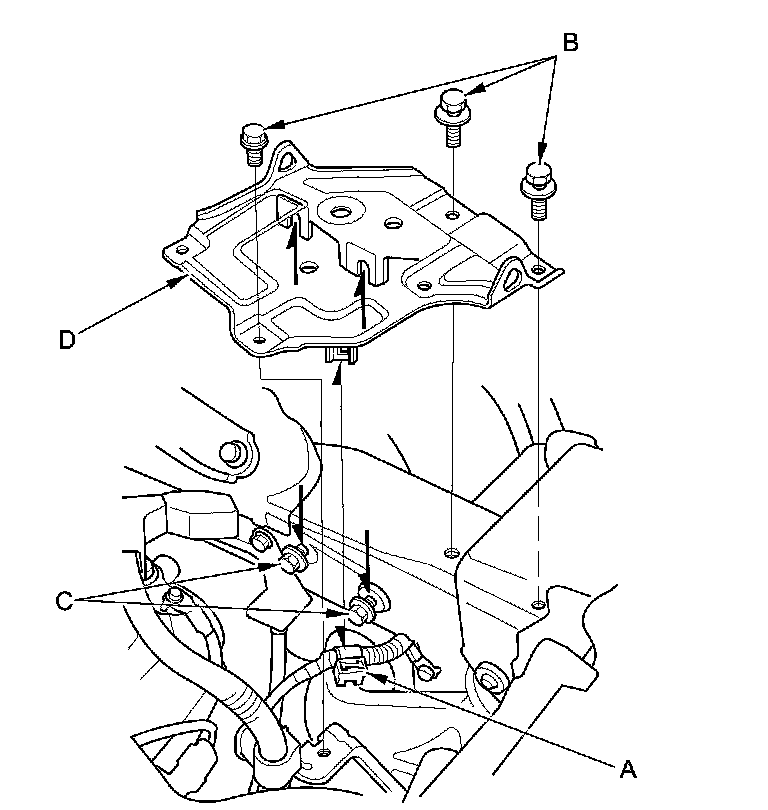 B
D
C
A