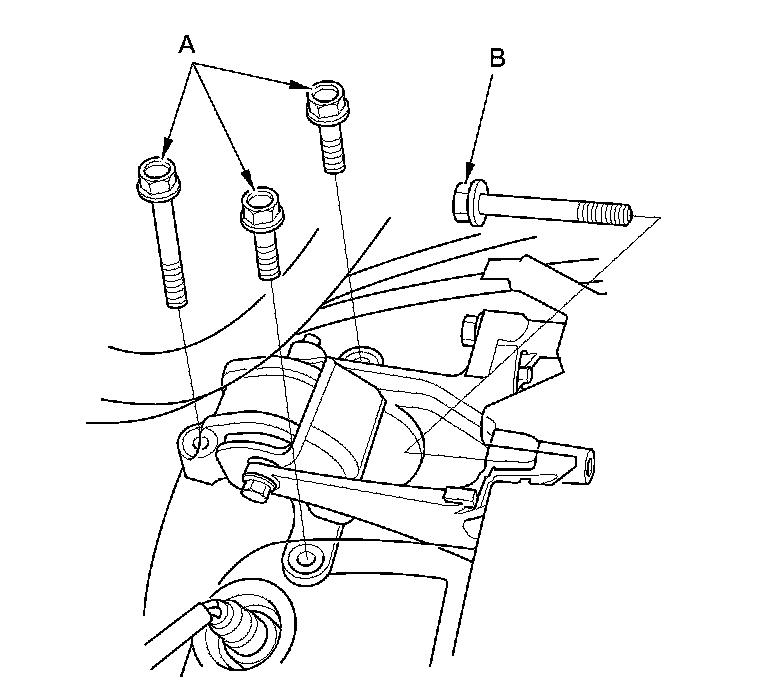 A
B