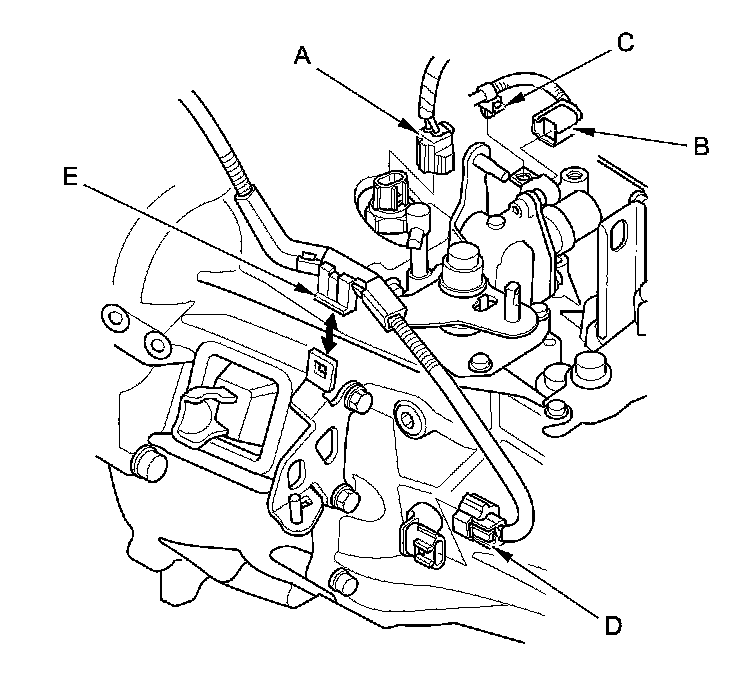 A

C

B

E

D