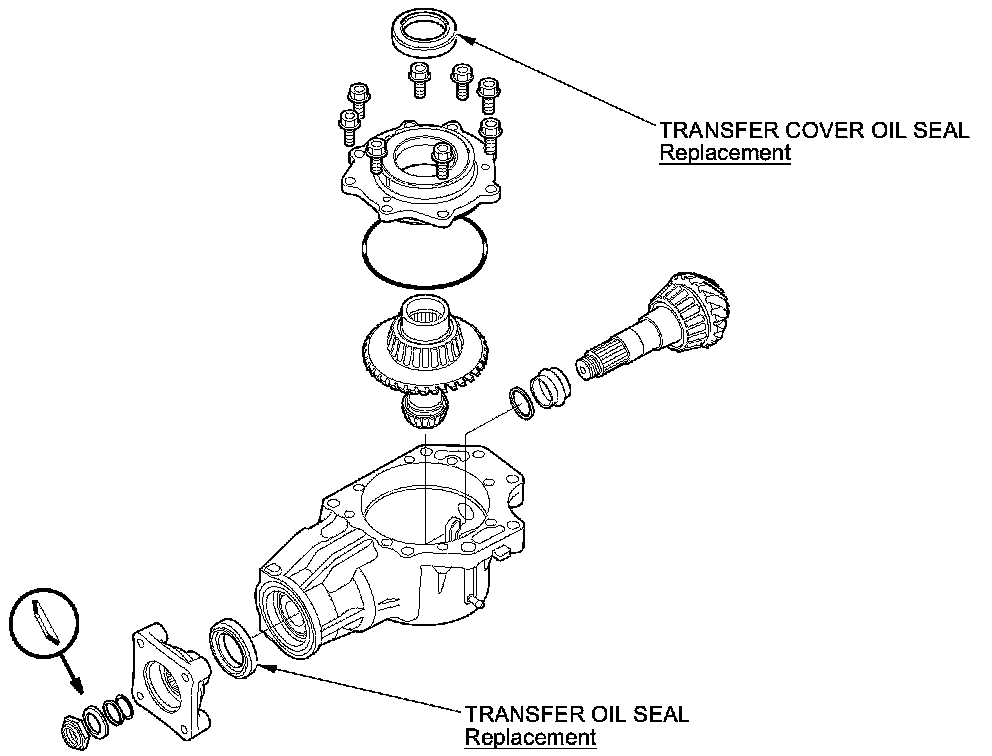 TRANSFER COVER OIL SEAL
Replacement

TRANSFER OIL SEAL
Replacement