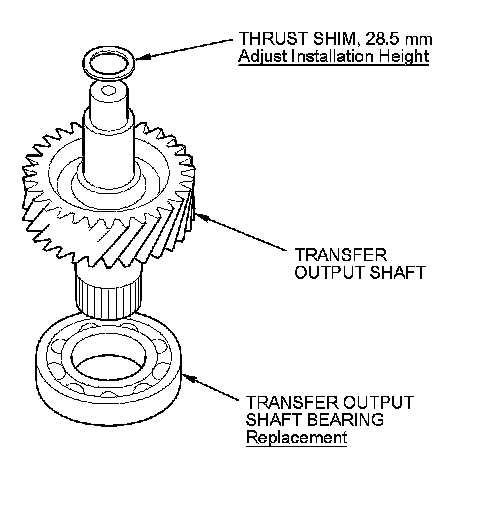 THRUST SHIM, 28.5 mm
Adjust Installation Height

TRANSFER
OUTPUT SHAFT

TRANSFER OUTPUT
SHAFT BEARING
Replacement