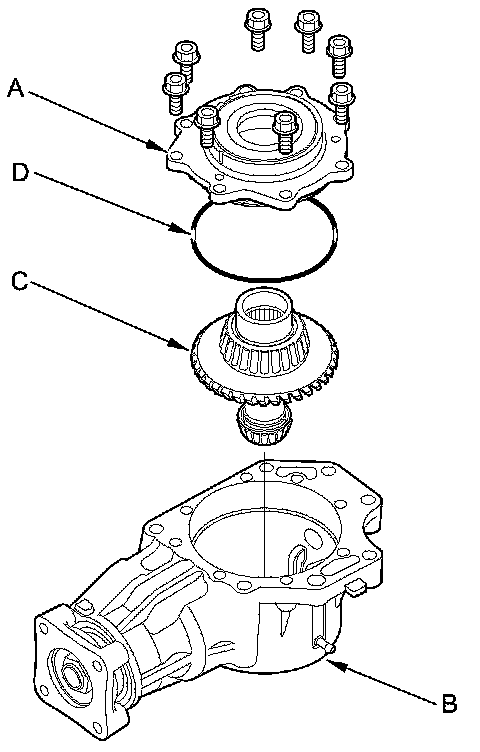 A
D
C
B