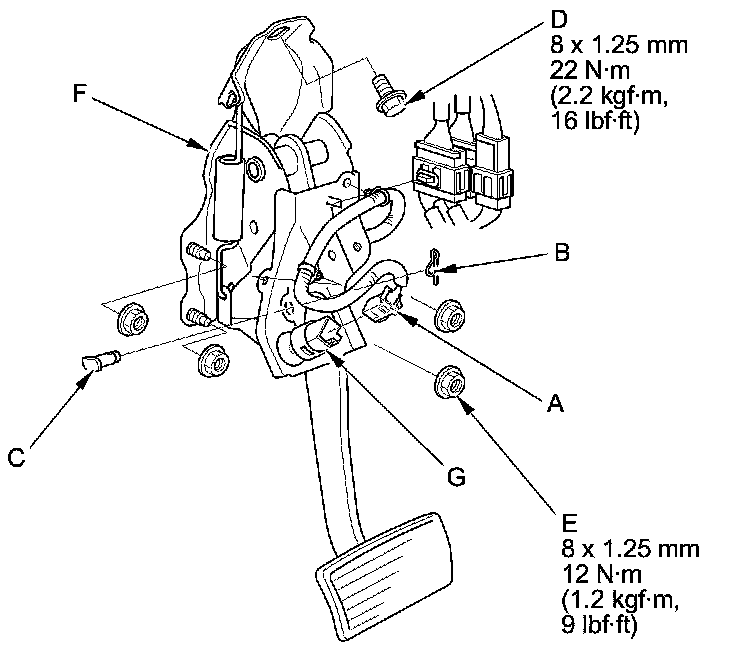 D
8 x 1.25 mm
22 N·m
(2.2 kgf·m,
16 lbf·ft)

F

B

A

C

G

E
8 x 1.25 mm
12 N·m
(1.2 kgf·m,
9 lbf·ft)