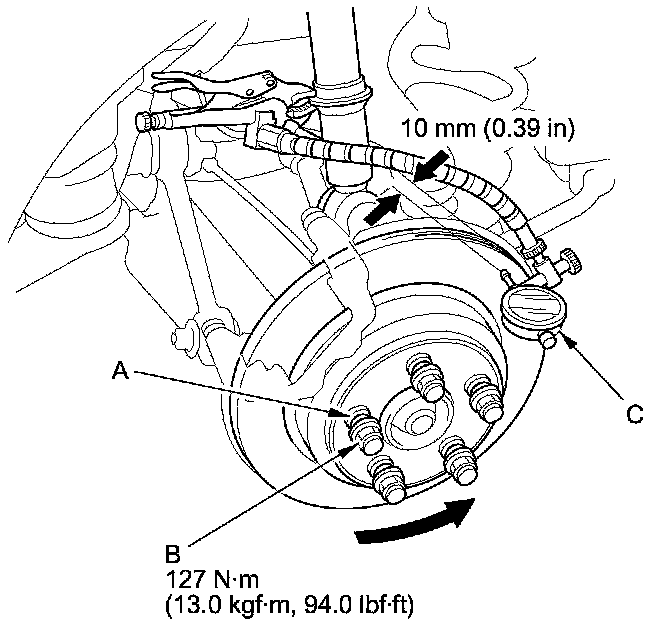 10 mm (0.39 in)

A

C

B
127 N·m
(13.0 kgf·m, 94.0 lbf·ft)