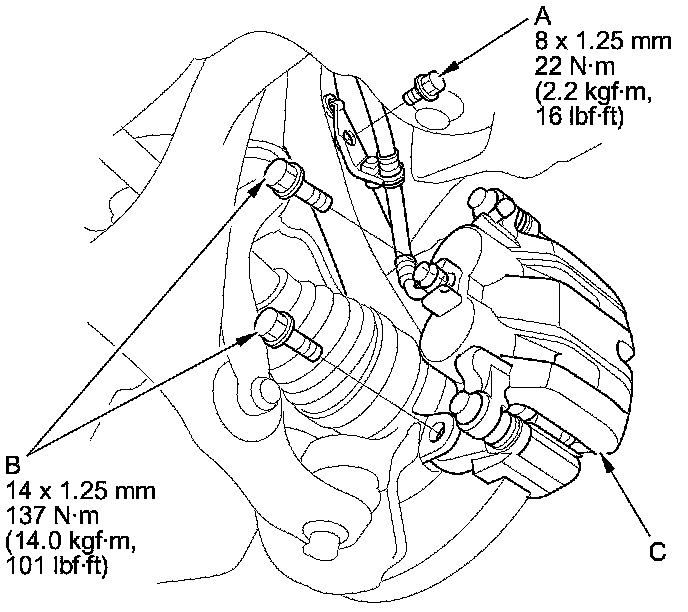 A
8 x 1.25 mm
22 N·m
(2.2 kgf·m,
16 lbf·ft)

B
14 x 1.25 mm
137 N·m
(14.0 kgf·m,
101 lbf·ft)

C