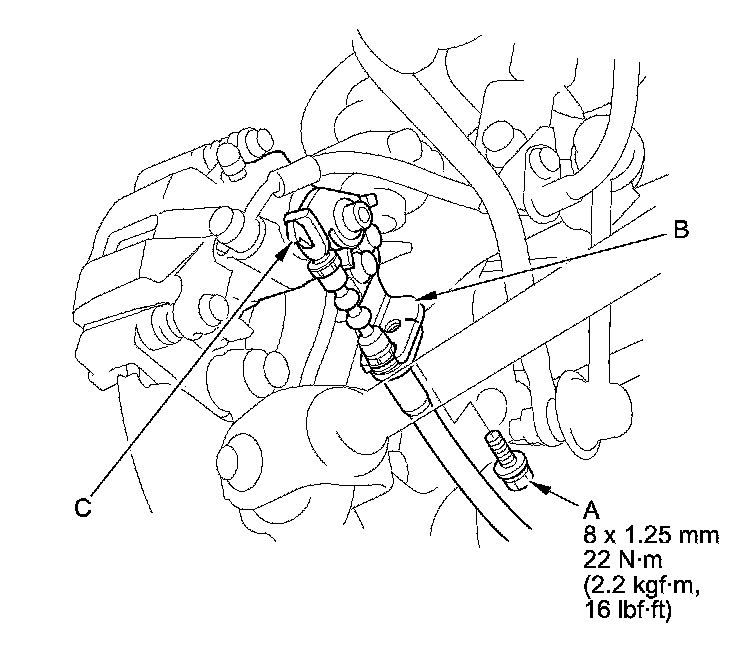 B

C

A
8 x 1.25 mm
22 N·m
(2.2 kgf·m,
16 lbf·ft)