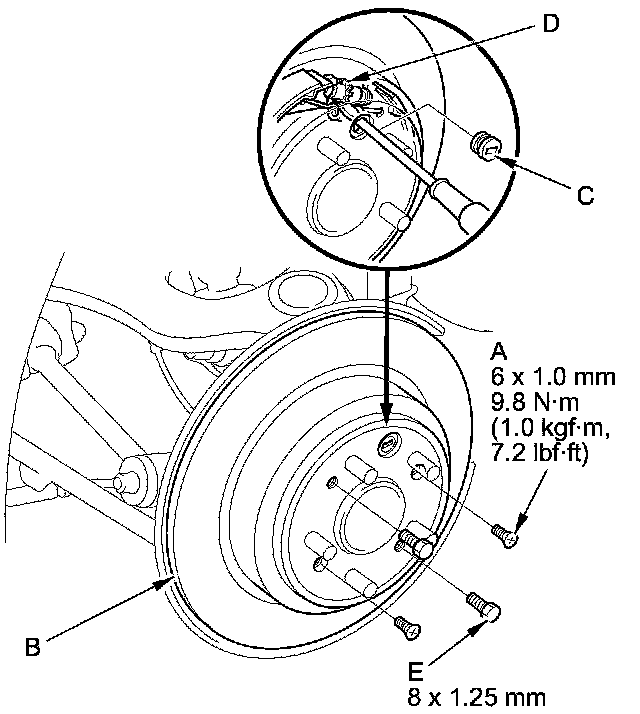 D

C

A
6 x 1.0 mm
9.8 N·m
(1.0 kgf·m,
7.2 lbf·ft)

B

E
8 x 1.25 mm