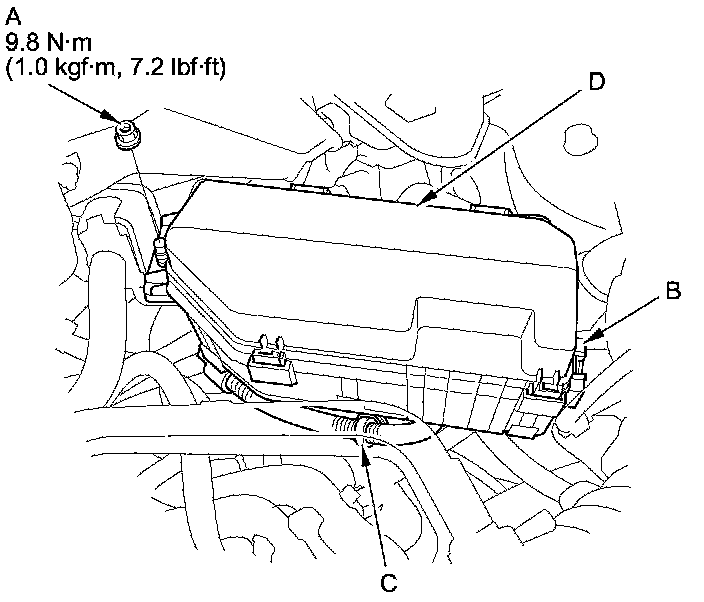 A
9.8 N·m
(1.0 kgf·m, 7.2 lbf·ft)

D

B

C