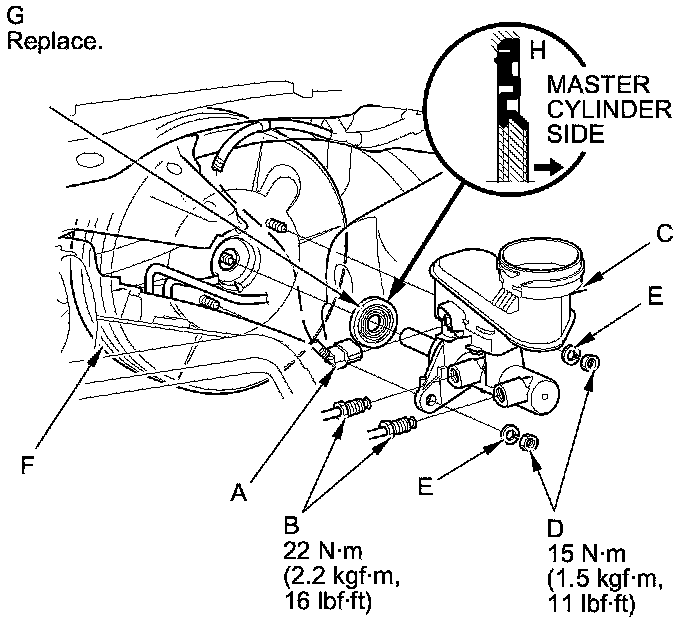 G
Replace.

H

MASTER CYLINDER SIDE

C

E

F

A

E

B
22 N·m
(2.2 kgf·m,
16 lbf·ft)

D
15 N·m
(1.5 kgf·m,
11 lbf·ft)