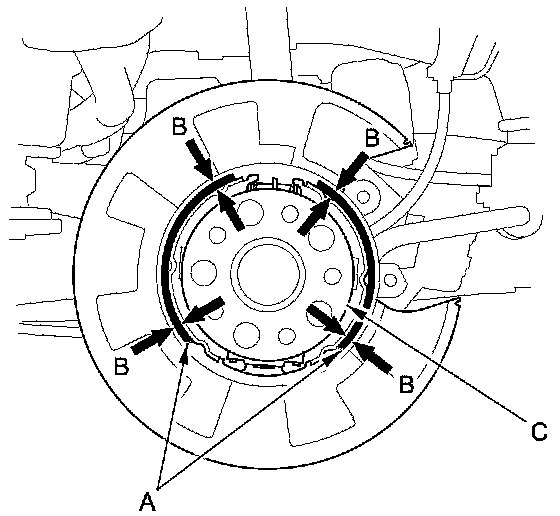 B
B
B
B
C
A