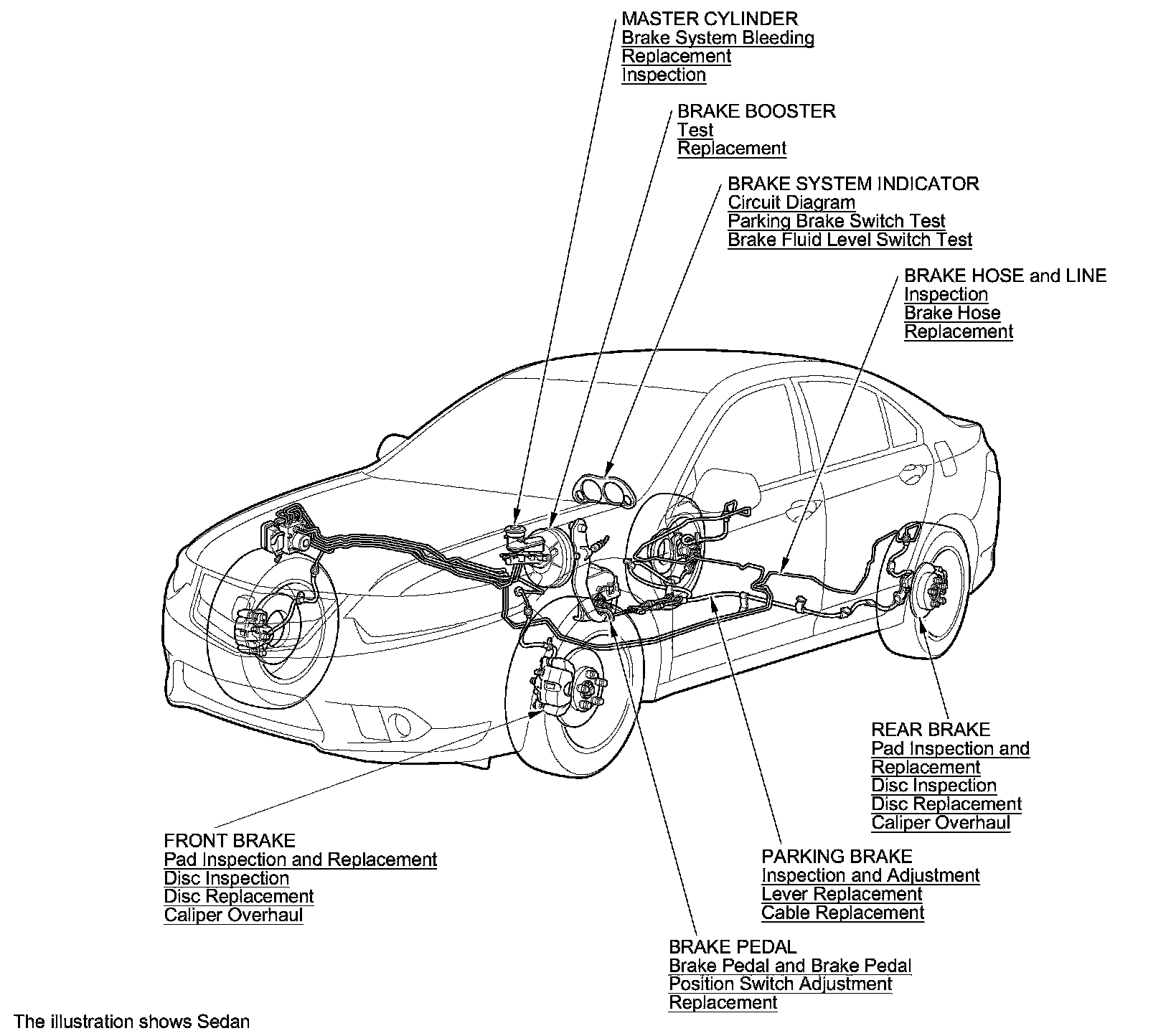 MASTER CYLINDER
Brake System Bleeding
Replacement
Inspection

BRAKE BOOSTER
Test
Replacement

BRAKE SYSTEM INDICATOR
Circuit Diagram
Parking Brake Switch Test
Brake Fluid Level Switch Test

BRAKE HOSE and LINE
Inspection
Brake Hose
Replacement

REAR BRAKE
Pad Inspection and Replacement
Disc Inspection
Disc Replacement
Caliper Overhaul

FRONT BRAKE
Pad Inspection and Replacement
Disc Inspection
Disc Replacement
Caliper Overhaul

PARKING BRAKE
Inspection and Adjustment
Lever Replacement
Cable Replacement

BRAKE PEDAL
Brake Pedal and Brake Pedal Position Switch Adjustment
Replacement

The illustration shows Sedan