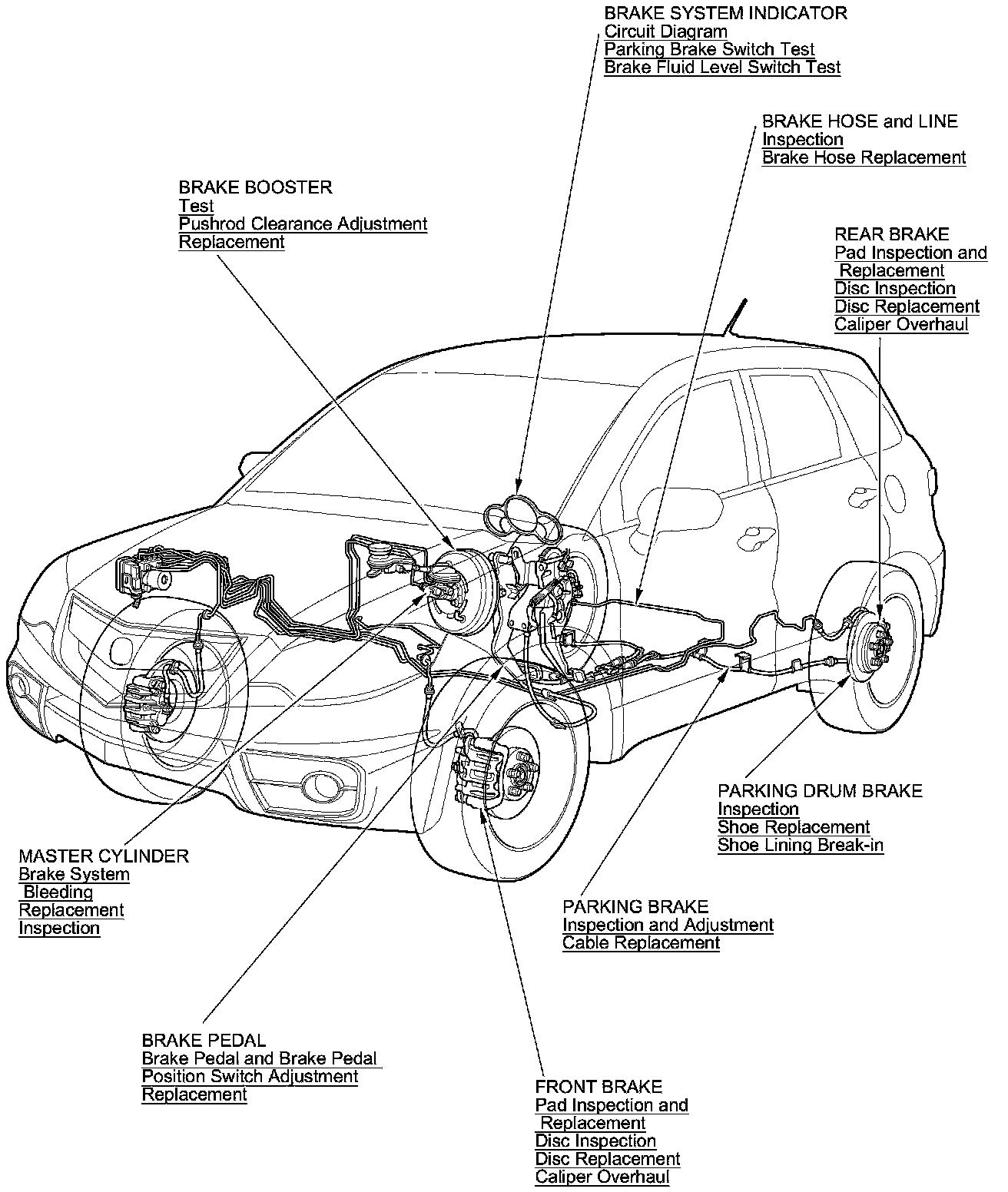 BRAKE SYSTEM INDICATOR
Circuit Diagram
Parking Brake Switch Test
Brake Fluid Level Switch Test

BRAKE HOSE and LINE
Inspection
Brake Hose Replacement

BRAKE BOOSTER
Test
Pushrod Clearance Adjustment
Replacement

REAR BRAKE
Pad Inspection and Replacement
Disc Inspection
Disc Replacement
Caliper Overhaul

PARKING DRUM BRAKE
Inspection
Shoe Replacement
Shoe Lining Break-in

MASTER CYLINDER
Brake System Bleeding
Replacement
Inspection

PARKING BRAKE
Inspection and Adjustment
Cable Replacement

BRAKE PEDAL
Brake Pedal and Brake Pedal Position Switch Adjustment
Replacement

FRONT BRAKE
Pad Inspection and Replacement
Disc Inspection
Disc Replacement
Caliper Overhaul