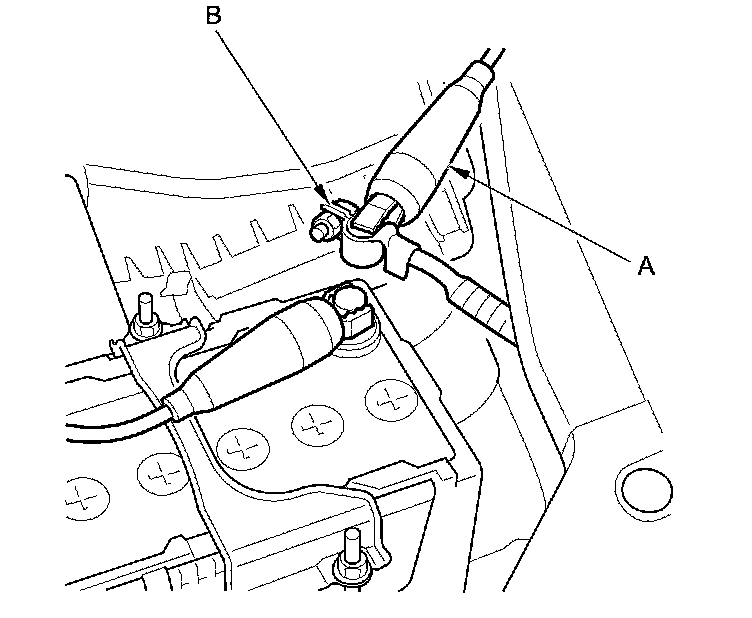 B

A