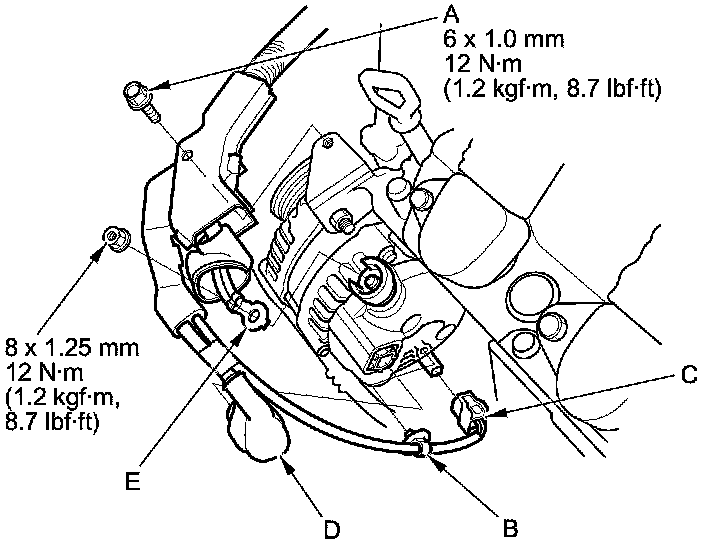 A
6 x 1.0 mm
12 N·m
(1.2 kgf·m, 8.7 lbf·ft)

8 x 1.25 mm
12 N·m
(1.2 kgf·m,
8.7 lbf·ft)

C

E

D

B